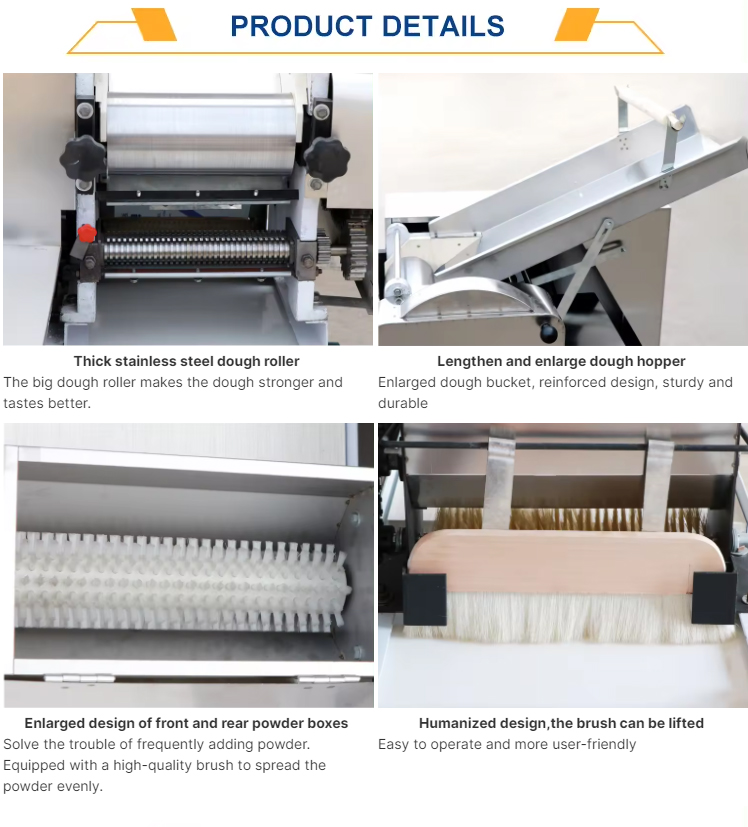 PRODUCT DETAILS

Thick stainless steel dough roller
The big dough roller makes the dough stronger and tastes better.

Lengthen and enlarge dough hopper
Enlarged dough bucket, reinforced design, sturdy and durable

Enlarged design of front and rear powder boxes
Solve the trouble of frequently adding powder. Equipped with a high-quality brush to spread the powder evenly.

Humanized design,the brush can be lifted
Easy to operate and more user-friendly