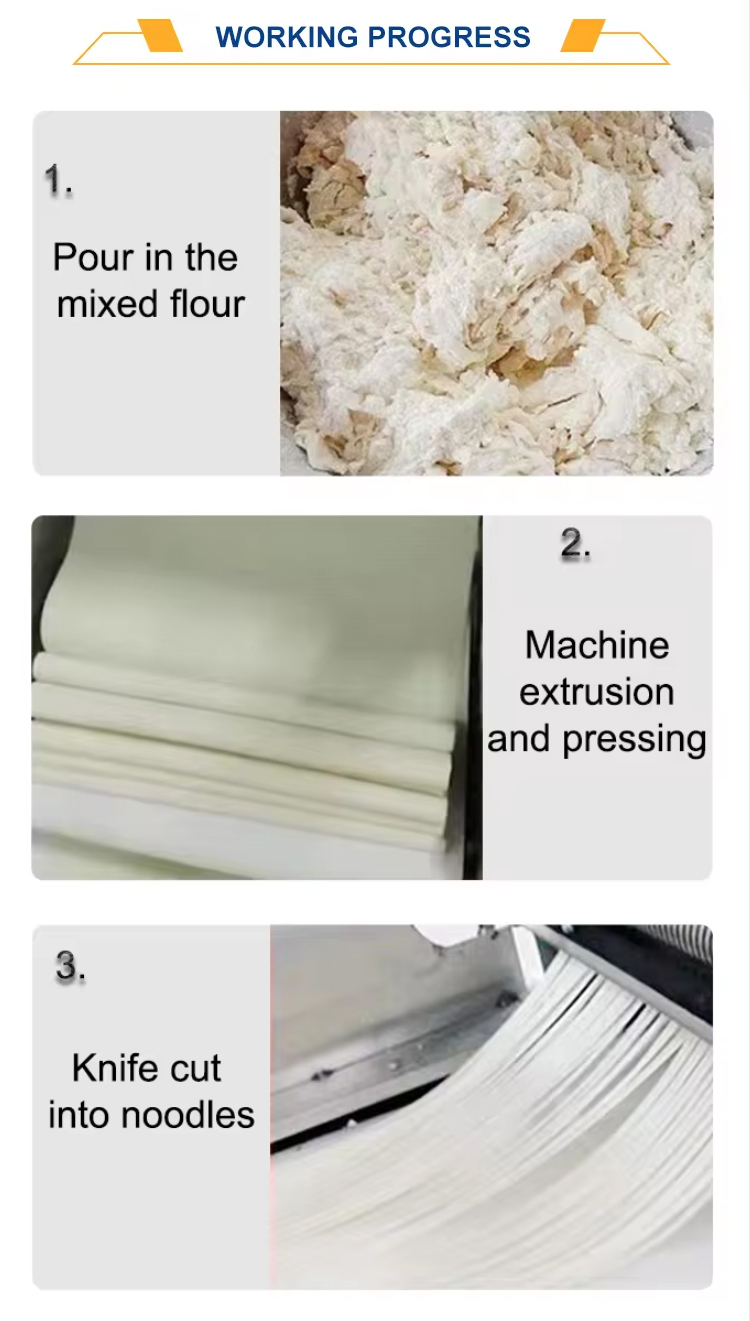 WORKING PROGRESS

1.

Pour in the mixed flour

2.

Machine extrusion and pressing

3.

Knife cut into noodles