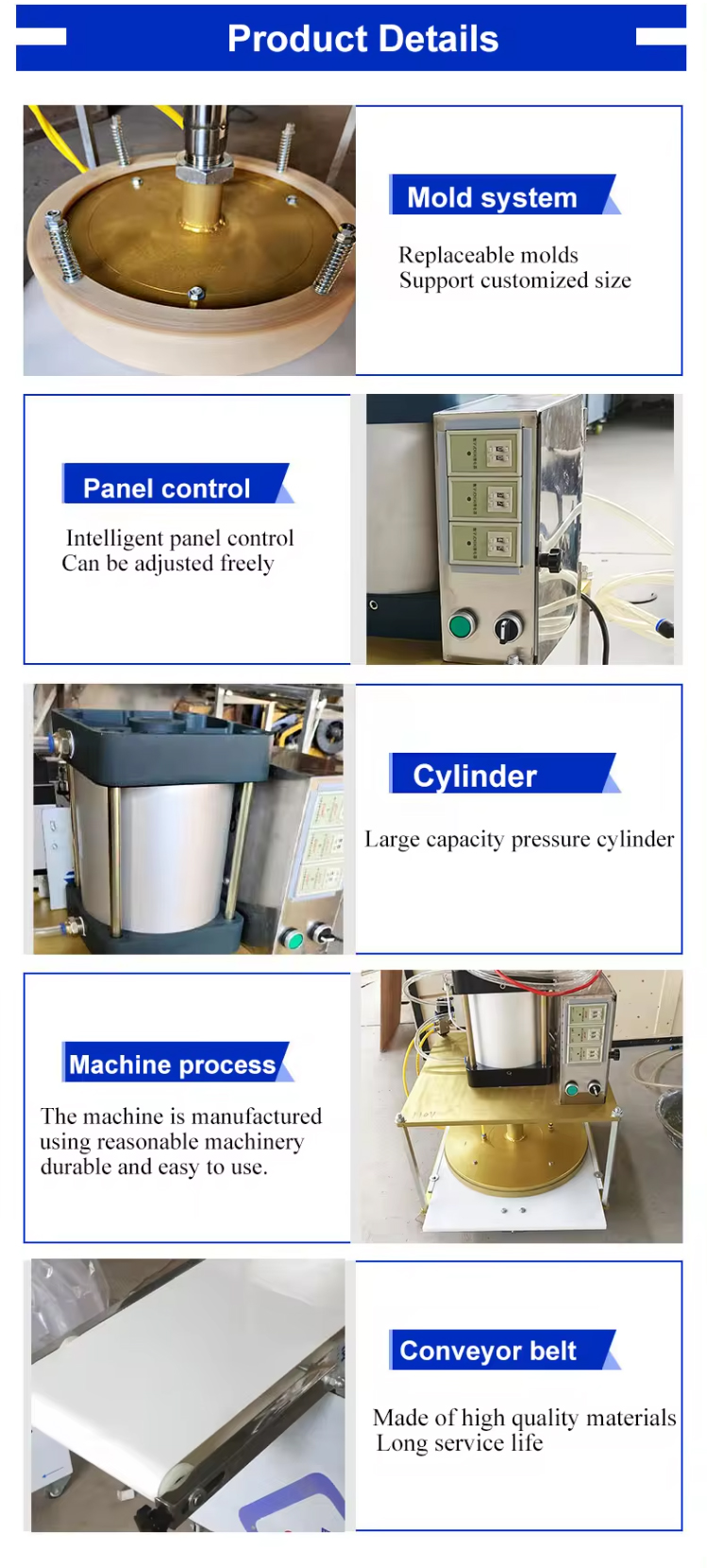 Product Details

Mold system

Replaceable molds
Support customized size

Panel control

Intelligent panel control
Can be adjusted freely

Cylinder

Large capacity pressure cylinder

Machine process

The machine is manufactured using reasonable machinery durable and easy to use.

Conveyor belt

Made of high quality materials
Long service life